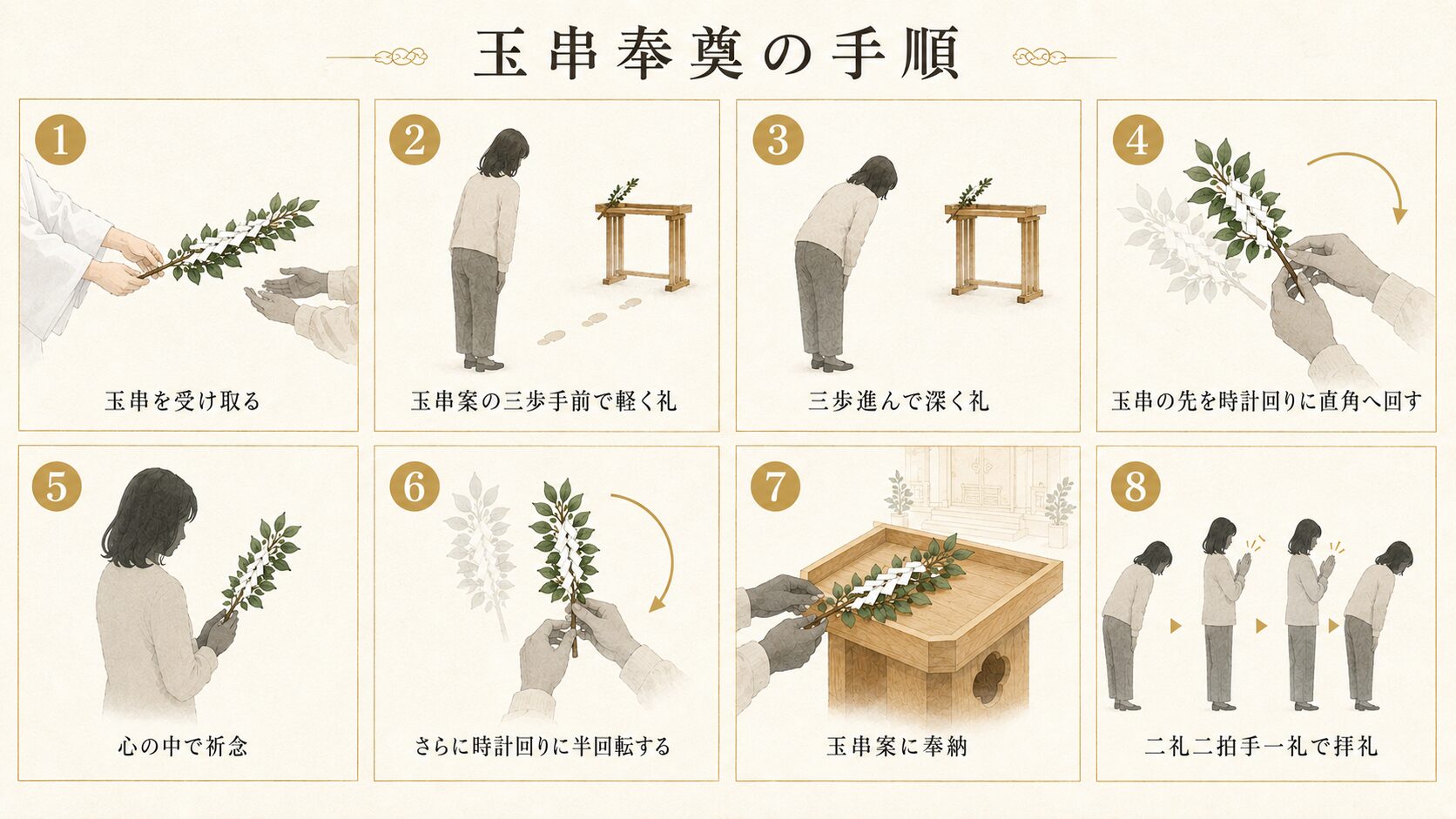 玉串奉奠の手順

1
玉串を受け取る

2
玉串案の三歩手前で軽く礼

3
三歩進んで深く礼

4
玉串の先を時計回りに直角へ回す

5
心の中で祈念

6
さらに時計回りに半回転する

7
玉串案に奉納

8
二礼二拍手一礼で拝礼